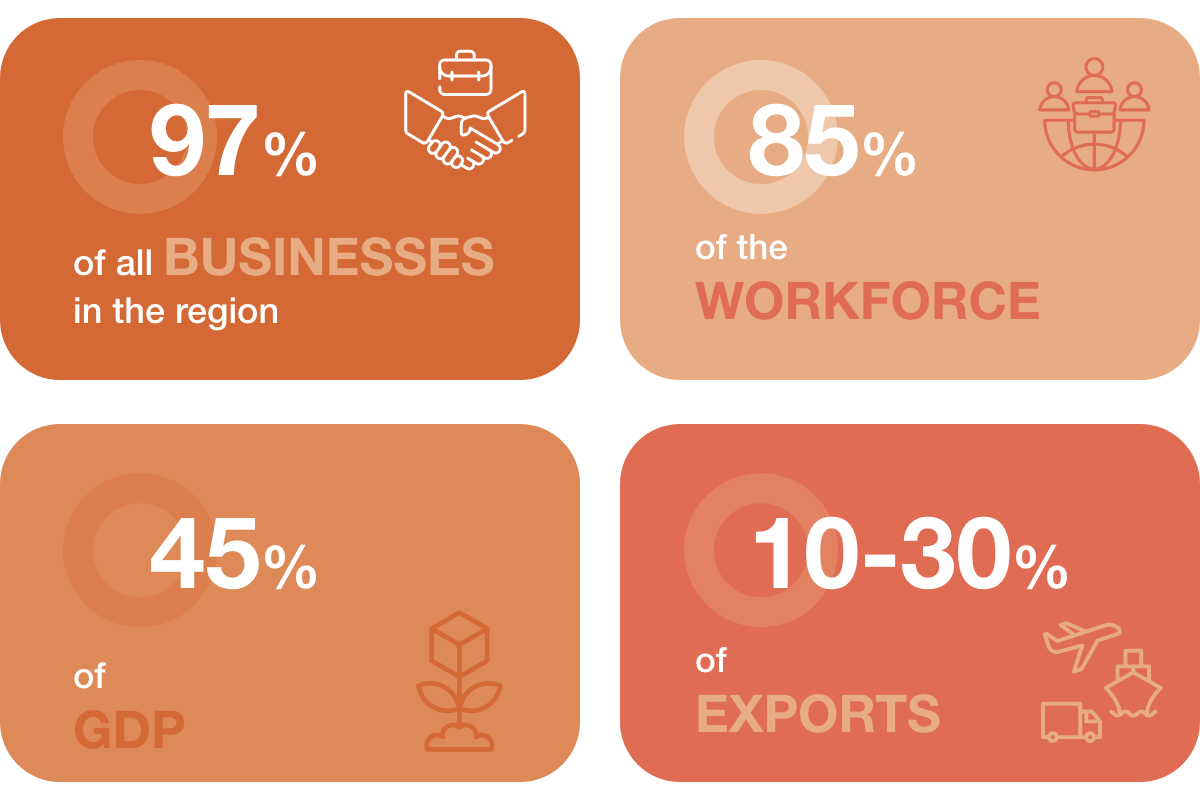 97%

of all BUSINESSES in the region

85%

of the WORKFORCE

45%

of GDP

10-30%

of EXPORTS